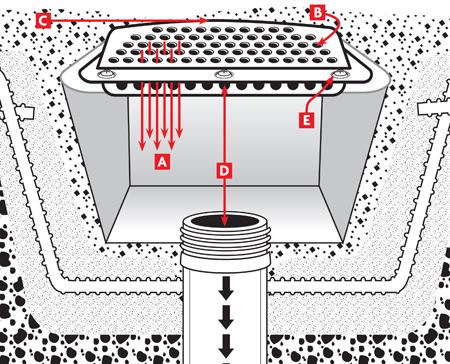 C
B
E
A
D